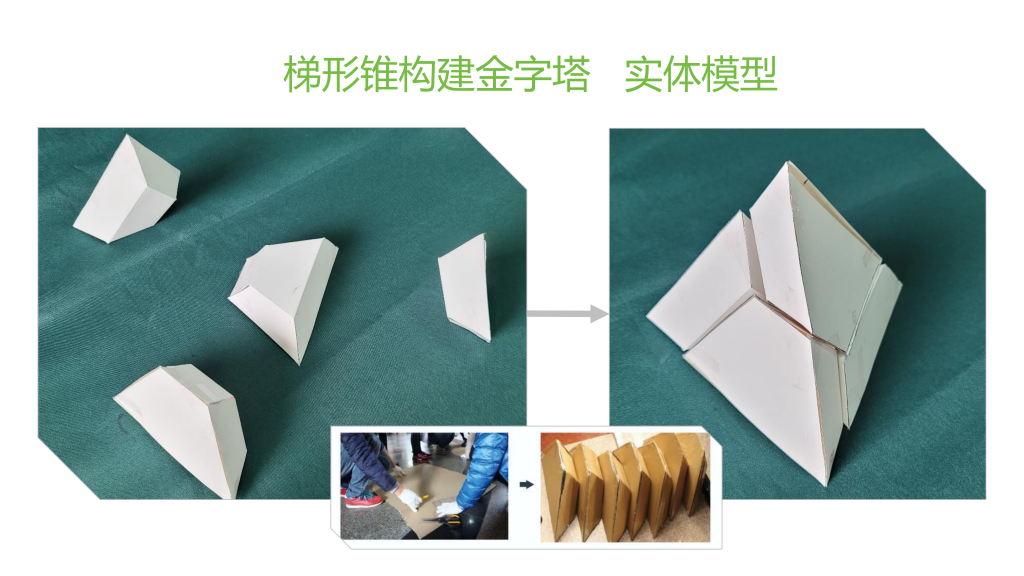 梯形锥构建金字塔　实体模型